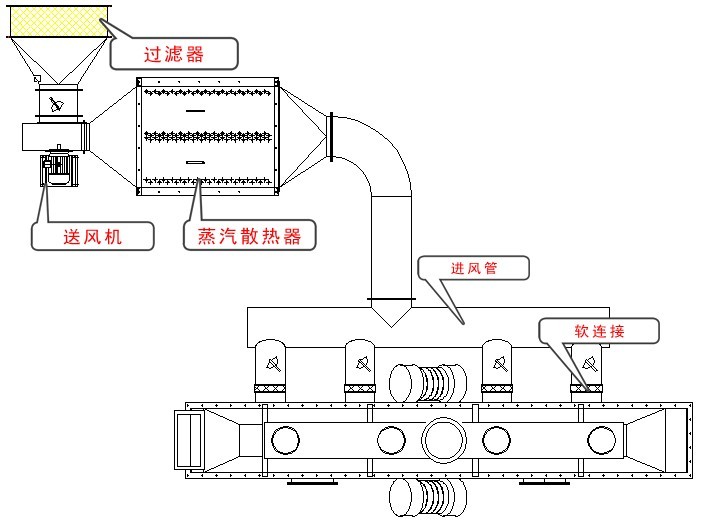 过滤器

送风机

蒸汽散热器

进风管

软连接